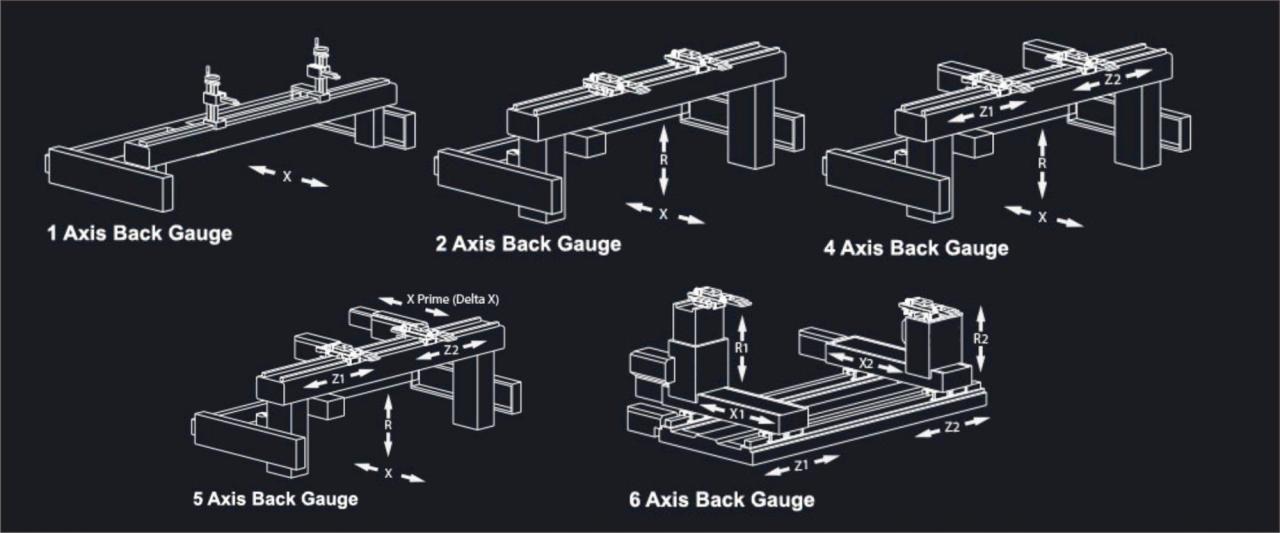 X

1 Axis Back Gauge

R

X

2 Axis Back Gauge

Z1

Z2

R

X

4 Axis Back Gauge

X Prime (Delta X)

Z1

Z2

R

X

5 Axis Back Gauge

R1

X1

X2

R2

Z1

Z2

6 Axis Back Gauge